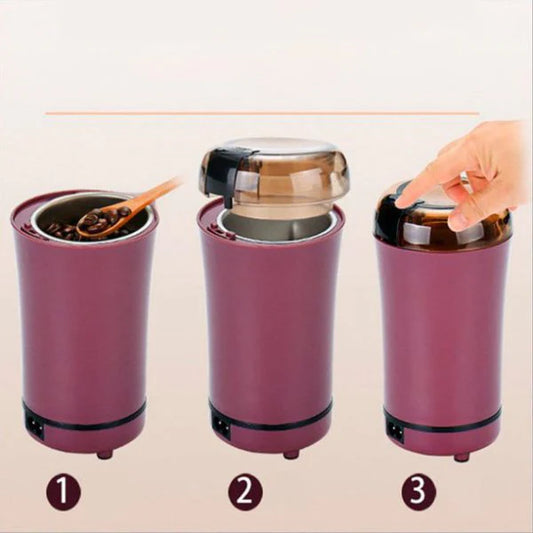 1
2
3