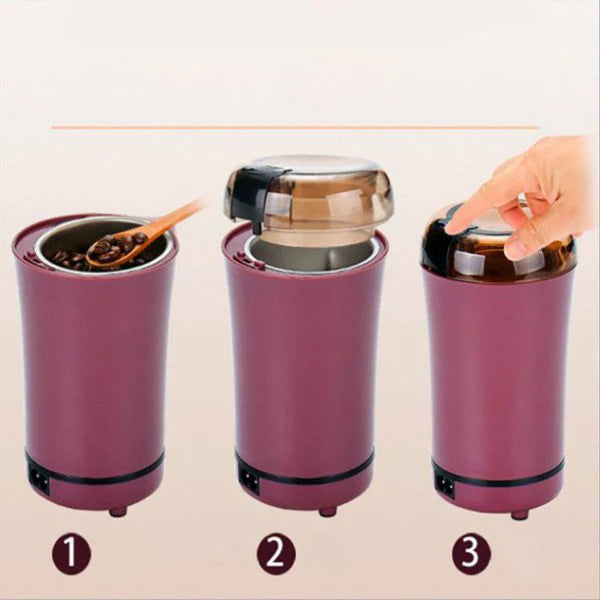 1

2

3