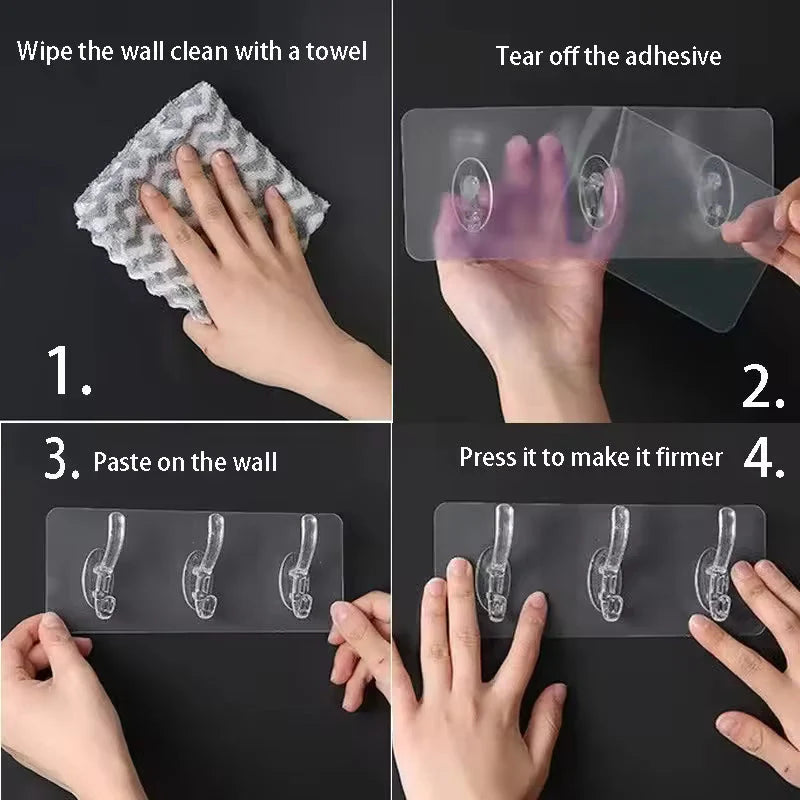 Wipe the wall clean with a towel

1.

Tear off the adhesive

2.

3. Paste on the wall

Press it to make it firmer 4.