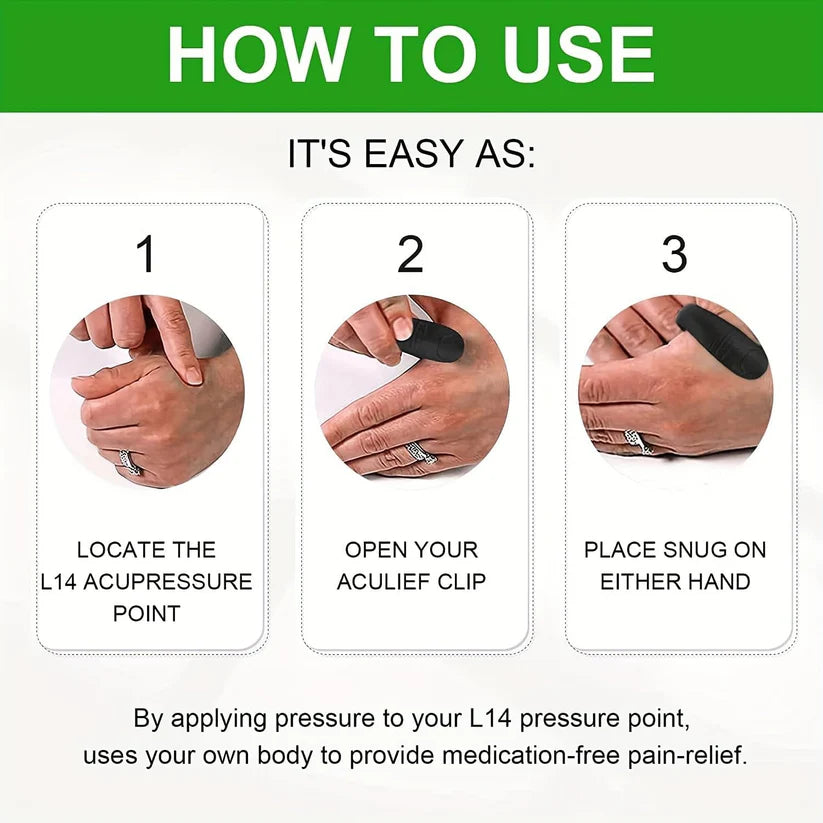 HOW TO USE

IT'S EASY AS:

1

LOCATE THE L14 ACUPRESSURE POINT

2

OPEN YOUR ACULIEF CLIP

3

PLACE SNUG ON EITHER HAND

By applying pressure to your L14 pressure point, uses your own body to provide medication-free pain-relief.