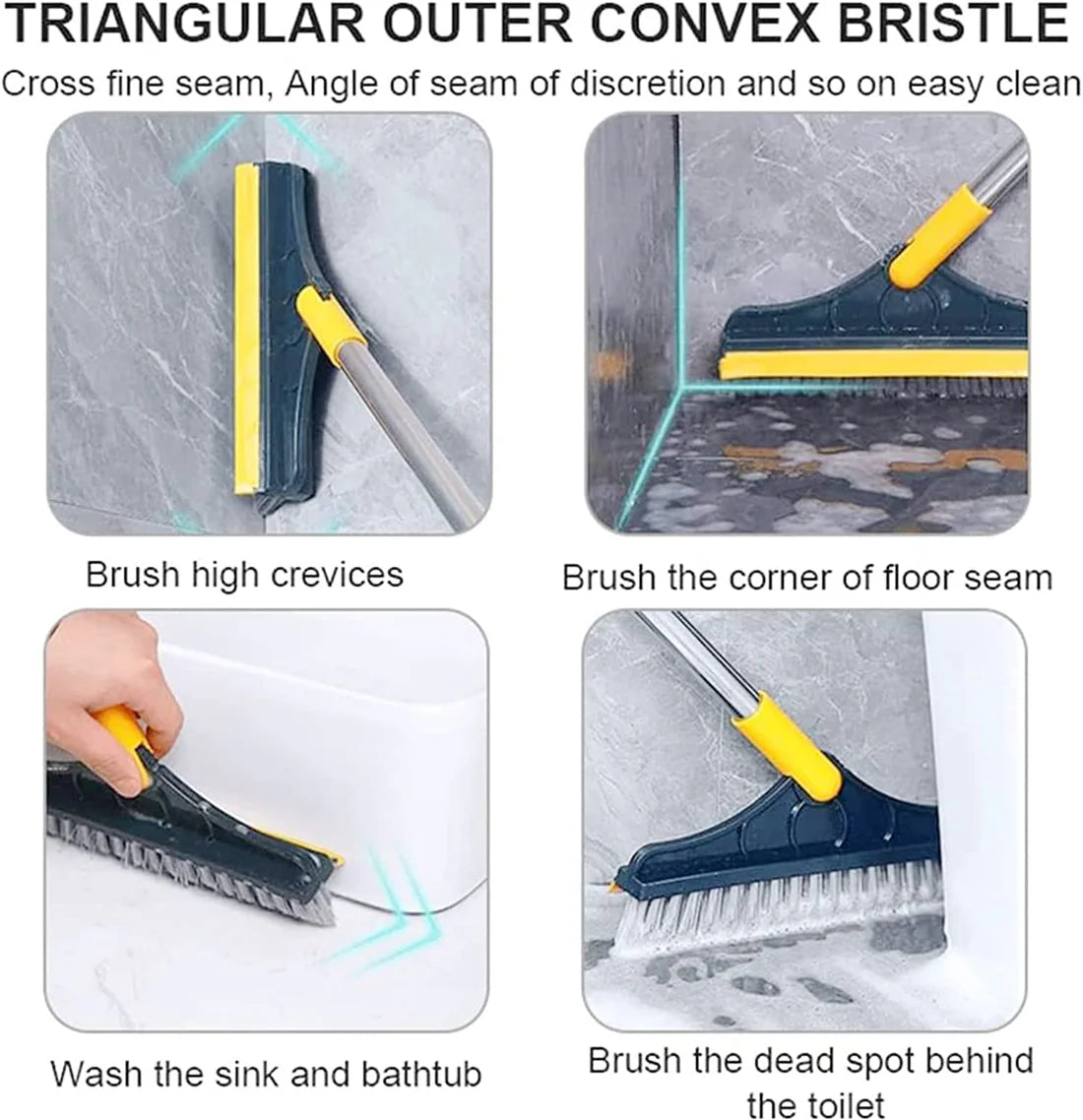 TRIANGULAR OUTER CONVEX BRISTLE

Cross fine seam, Angle of seam of discretion and so on easy clean

Brush high crevices

Brush the corner of floor seam

Wash the sink and bathtub

Brush the dead spot behind the toilet